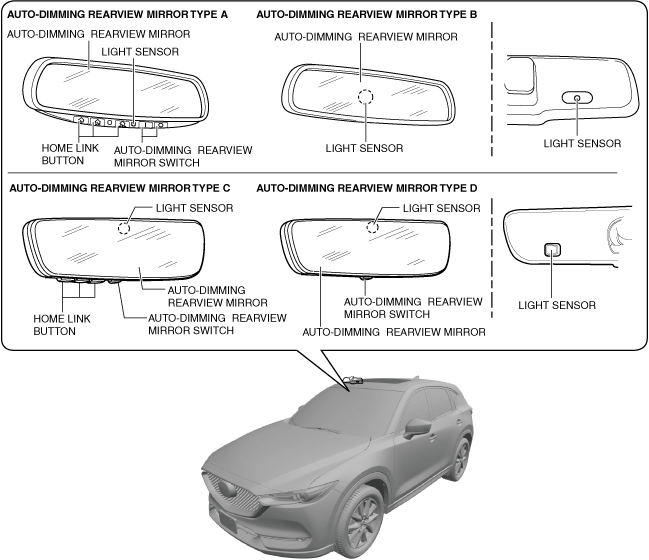 AUTO-DIMMING REARVIEW MIRROR TYPE A

AUTO-DIMMING REARVIEW MIRROR

LIGHT SENSOR

HOME LINK BUTTON

AUTO-DIMMING REARVIEW MIRROR SWITCH

AUTO-DIMMING REARVIEW MIRROR TYPE B

AUTO-DIMMING REARVIEW MIRROR

LIGHT SENSOR

LIGHT SENSOR

AUTO-DIMMING REARVIEW MIRROR TYPE C

LIGHT SENSOR

AUTO-DIMMING REARVIEW MIRROR

HOME LINK BUTTON

AUTO-DIMMING REARVIEW MIRROR SWITCH

AUTO-DIMMING REARVIEW MIRROR TYPE D

LIGHT SENSOR

AUTO-DIMMING REARVIEW MIRROR SWITCH

AUTO-DIMMING REARVIEW MIRROR

LIGHT SENSOR