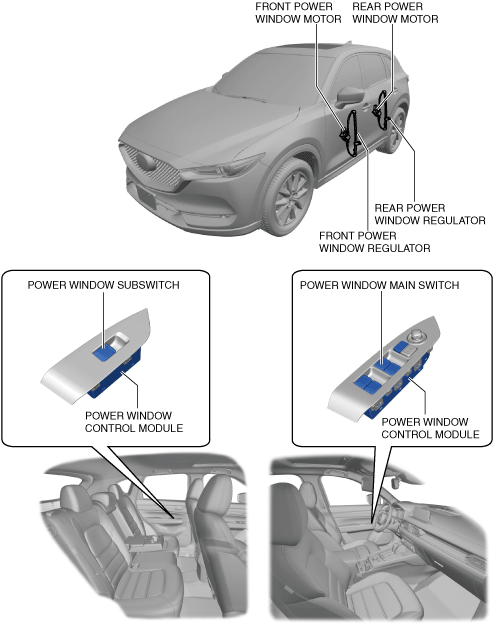 FRONT POWER WINDOW MOTOR

REAR POWER WINDOW MOTOR

REAR POWER WINDOW REGULATOR

FRONT POWER WINDOW REGULATOR

POWER WINDOW SUBSWITCH

POWER WINDOW CONTROL MODULE

POWER WINDOW MAIN SWITCH

POWER WINDOW CONTROL MODULE