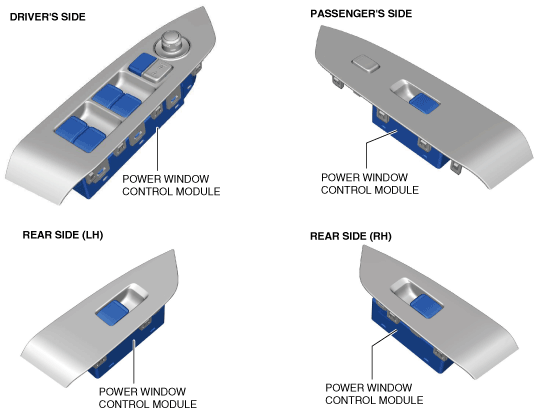 DRIVER'S SIDE

POWER WINDOW CONTROL MODULE

PASSENGER'S SIDE

POWER WINDOW CONTROL MODULE

REAR SIDE (LH)

POWER WINDOW CONTROL MODULE

REAR SIDE (RH)

POWER WINDOW CONTROL MODULE