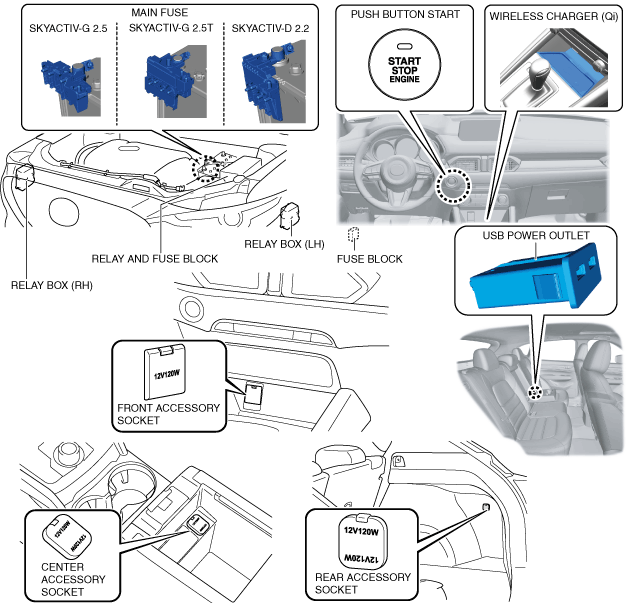 MAIN FUSE
SKYACTIV-G 2.5
SKYACTIV-G 2.5T
SKYACTIV-D 2.2

PUSH BUTTON START
START
STOP
ENGINE

WIRELESS CHARGER (Qi)

RELAY AND FUSE BLOCK
RELAY BOX (LH)
FUSE BLOCK
RELAY BOX (RH)

USB POWER OUTLET

12V120W
FRONT ACCESSORY SOCKET

12V120W
12V120W
CENTER ACCESSORY SOCKET

12V120W
12V120W
REAR ACCESSORY SOCKET