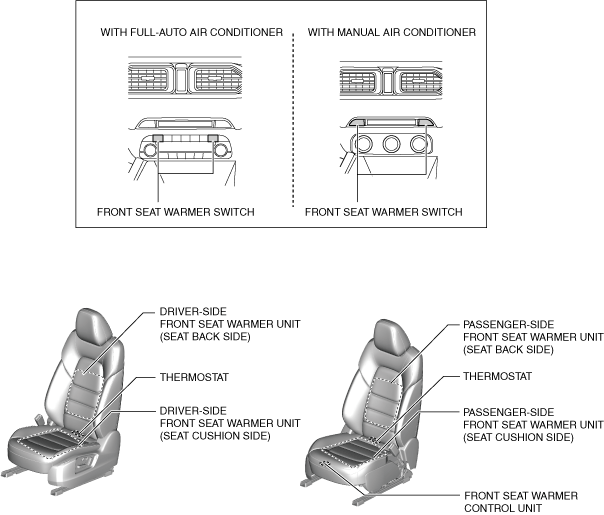 WITH FULL-AUTO AIR CONDITIONER

FRONT SEAT WARMER SWITCH

WITH MANUAL AIR CONDITIONER

FRONT SEAT WARMER SWITCH

DRIVER-SIDE FRONT SEAT WARMER UNIT (SEAT BACK SIDE)

THERMOSTAT

DRIVER-SIDE FRONT SEAT WARMER UNIT (SEAT CUSHION SIDE)

PASSENGER-SIDE FRONT SEAT WARMER UNIT (SEAT BACK SIDE)

THERMOSTAT

PASSENGER-SIDE FRONT SEAT WARMER UNIT (SEAT CUSHION SIDE)

FRONT SEAT WARMER CONTROL UNIT