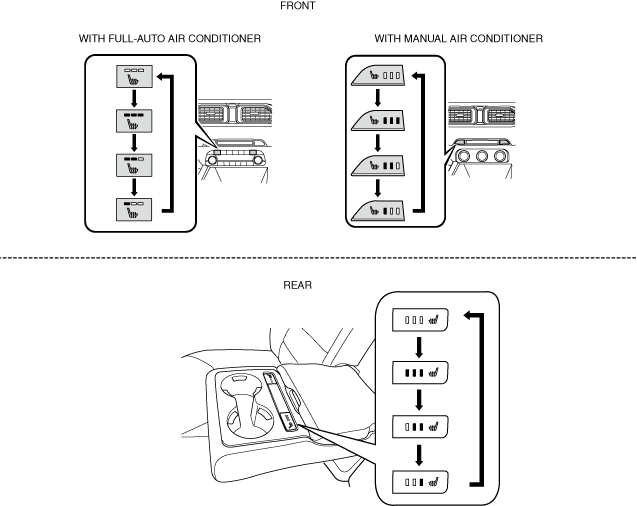 FRONT

WITH FULL-AUTO AIR CONDITIONER

WITH MANUAL AIR CONDITIONER

REAR