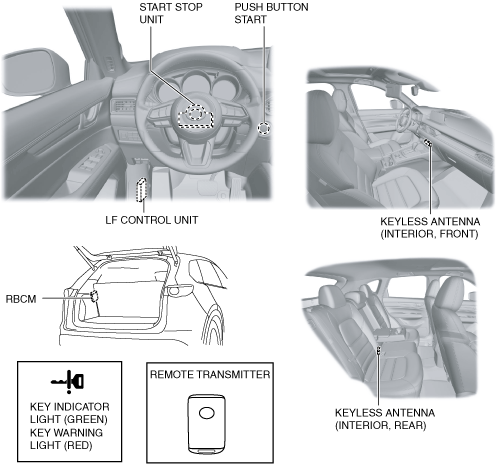 START STOP UNIT

PUSH BUTTON START

LF CONTROL UNIT

KEYLESS ANTENNA (INTERIOR, FRONT)

RBCM

KEY INDICATOR LIGHT (GREEN)
KEY WARNING LIGHT (RED)

REMOTE TRANSMITTER

KEYLESS ANTENNA (INTERIOR, REAR)