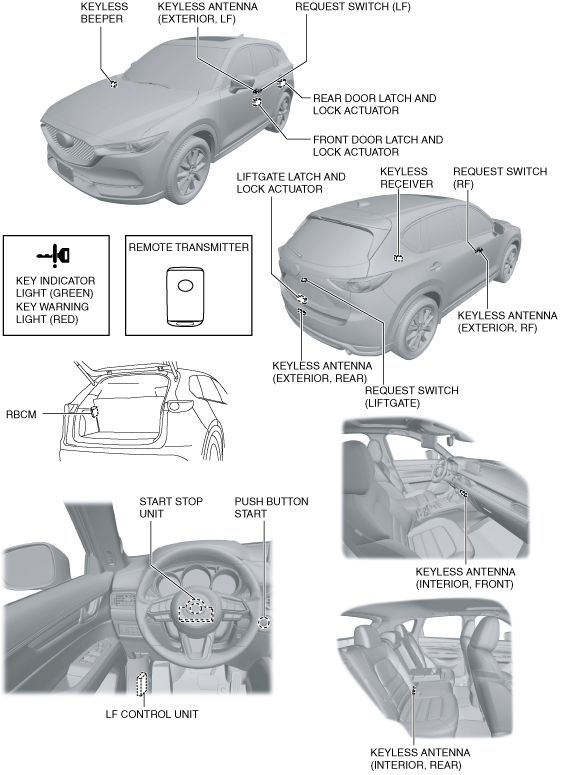 KEYLESS BEEPER

KEYLESS ANTENNA (EXTERIOR, LF)

REQUEST SWITCH (LF)

REAR DOOR LATCH AND LOCK ACTUATOR

FRONT DOOR LATCH AND LOCK ACTUATOR

LIFTGATE LATCH AND LOCK ACTUATOR

KEYLESS RECEIVER

REQUEST SWITCH (RF)

KEY INDICATOR LIGHT (GREEN)
KEY WARNING LIGHT (RED)

REMOTE TRANSMITTER

KEYLESS ANTENNA (EXTERIOR, RF)

KEYLESS ANTENNA (EXTERIOR, REAR)

REQUEST SWITCH (LIFTGATE)

RBCM

START STOP UNIT

PUSH BUTTON START

KEYLESS ANTENNA (INTERIOR, FRONT)

LF CONTROL UNIT

KEYLESS ANTENNA (INTERIOR, REAR)