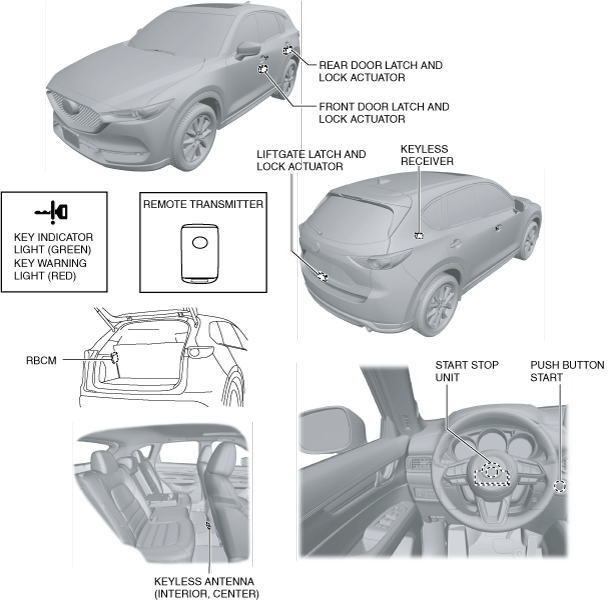 REAR DOOR LATCH AND LOCK ACTUATOR

FRONT DOOR LATCH AND LOCK ACTUATOR

LIFTGATE LATCH AND LOCK ACTUATOR

KEYLESS RECEIVER

KEY INDICATOR LIGHT (GREEN)
KEY WARNING LIGHT (RED)

REMOTE TRANSMITTER

RBCM

START STOP UNIT

PUSH BUTTON START

KEYLESS ANTENNA (INTERIOR, CENTER)