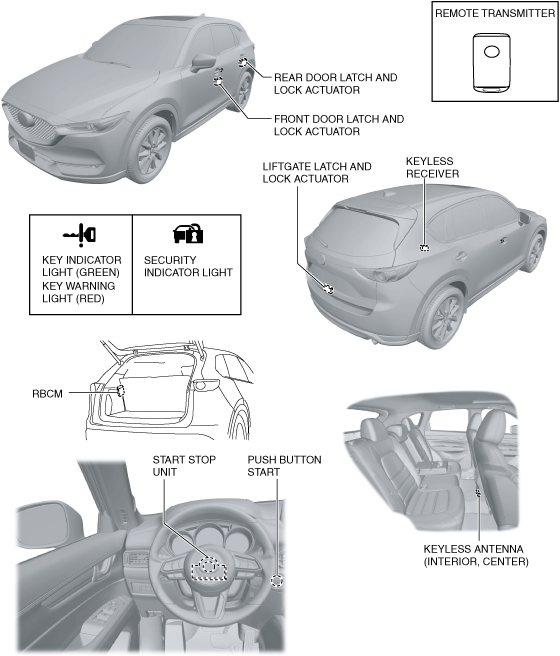 REMOTE TRANSMITTER

REAR DOOR LATCH AND LOCK ACTUATOR

FRONT DOOR LATCH AND LOCK ACTUATOR

LIFTGATE LATCH AND LOCK ACTUATOR

KEYLESS RECEIVER

| KEY INDICATOR LIGHT (GREEN) KEY WARNING LIGHT (RED) | SECURITY INDICATOR LIGHT |
|---|---|

RBCM

START STOP UNIT

PUSH BUTTON START

KEYLESS ANTENNA (INTERIOR, CENTER)