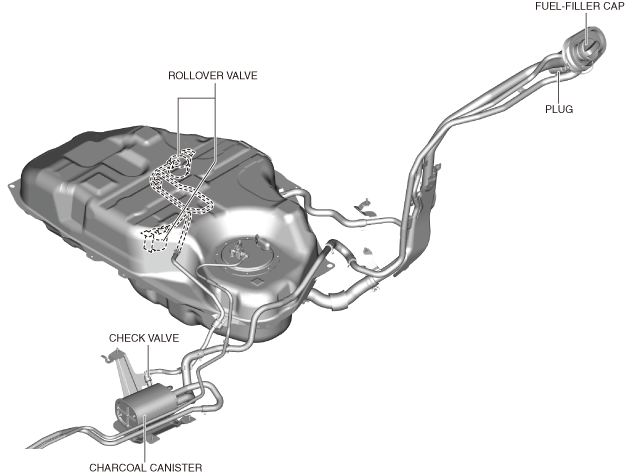 FUEL-FILLER CAP

ROLLOVER VALVE

PLUG

CHECK VALVE

CHARCOAL CANISTER