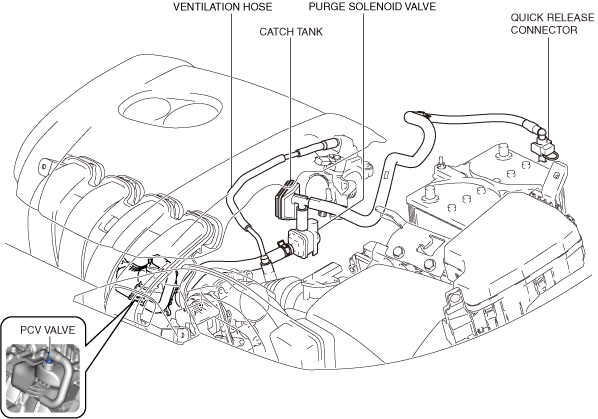 VENTILATION HOSE
PURGE SOLENOID VALVE
CATCH TANK
QUICK RELEASE CONNECTOR
PCV VALVE