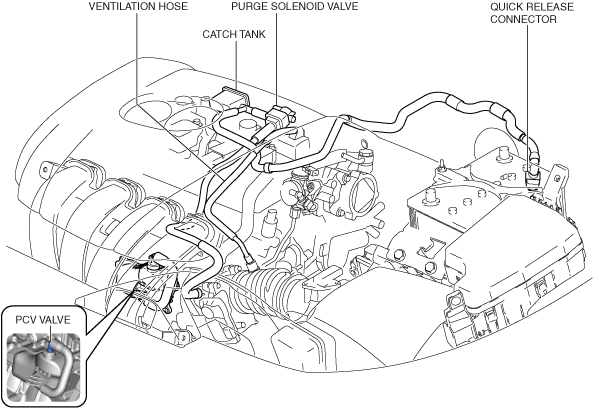 VENTILATION HOSE

PURGE SOLENOID VALVE

QUICK RELEASE CONNECTOR

CATCH TANK

PCV VALVE