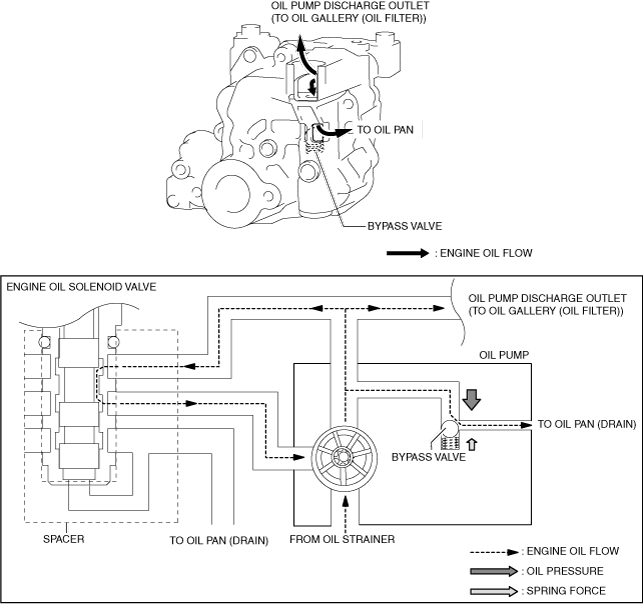 OIL PUMP DISCHARGE OUTLET
(TO OIL GALLERY (OIL FILTER))

TO OIL PAN

BYPASS VALVE

: ENGINE OIL FLOW

ENGINE OIL SOLENOID VALVE

OIL PUMP DISCHARGE OUTLET
(TO OIL GALLERY (OIL FILTER))

OIL PUMP

TO OIL PAN (DRAIN)

BYPASS VALVE

SPACER

TO OIL PAN (DRAIN)

FROM OIL STRAINER

: ENGINE OIL FLOW

: OIL PRESSURE

: SPRING FORCE