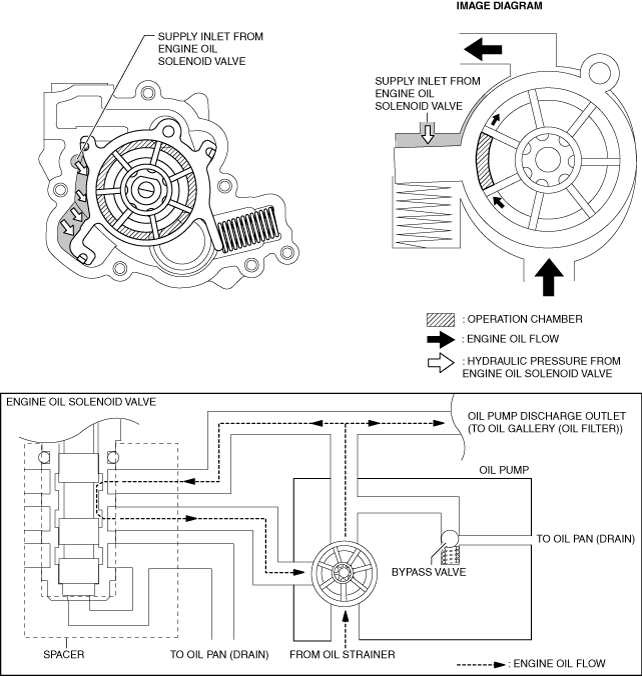 SUPPLY INLET FROM ENGINE OIL SOLENOID VALVE

IMAGE DIAGRAM

SUPPLY INLET FROM ENGINE OIL SOLENOID VALVE

: OPERATION CHAMBER
: ENGINE OIL FLOW
: HYDRAULIC PRESSURE FROM ENGINE OIL SOLENOID VALVE

ENGINE OIL SOLENOID VALVE

OIL PUMP DISCHARGE OUTLET (TO OIL GALLERY (OIL FILTER))

OIL PUMP

TO OIL PAN (DRAIN)

BYPASS VALVE

SPACER

TO OIL PAN (DRAIN)

FROM OIL STRAINER

: ENGINE OIL FLOW