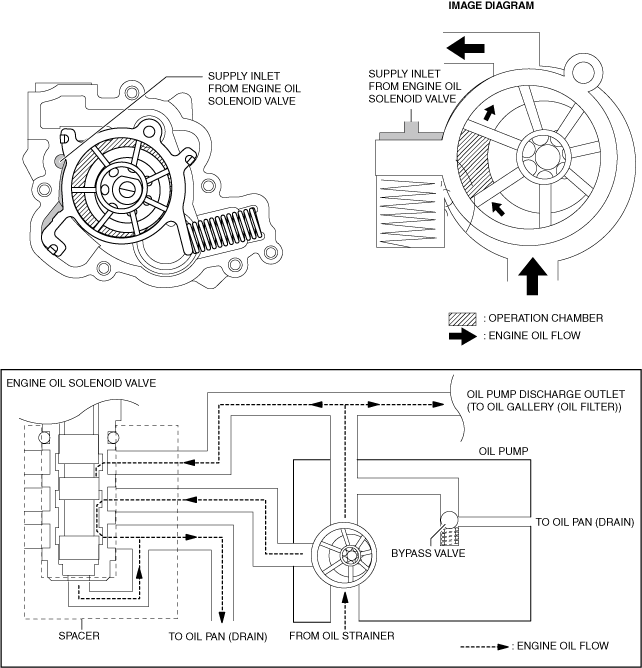 IMAGE DIAGRAM

SUPPLY INLET FROM ENGINE OIL SOLENOID VALVE

SUPPLY INLET FROM ENGINE OIL SOLENOID VALVE

: OPERATION CHAMBER
: ENGINE OIL FLOW

ENGINE OIL SOLENOID VALVE

OIL PUMP DISCHARGE OUTLET (TO OIL GALLERY (OIL FILTER))

OIL PUMP

TO OIL PAN (DRAIN)

BYPASS VALVE

SPACER

TO OIL PAN (DRAIN)

FROM OIL STRAINER

: ENGINE OIL FLOW