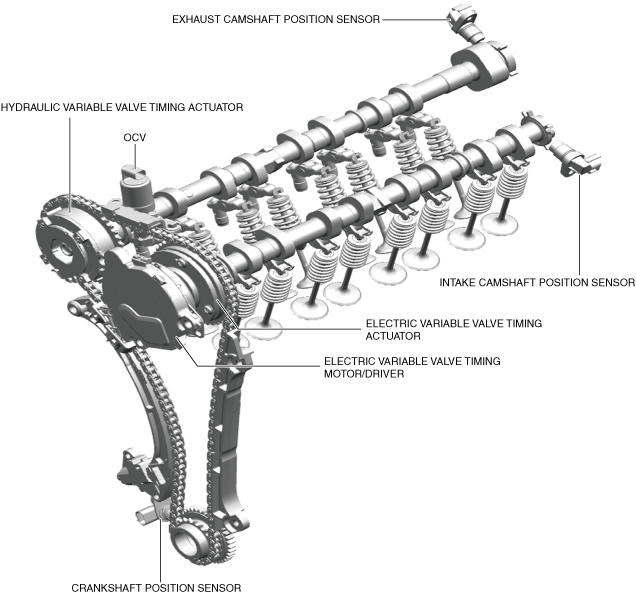 EXHAUST CAMSHAFT POSITION SENSOR

HYDRAULIC VARIABLE VALVE TIMING ACTUATOR

OCV

INTAKE CAMSHAFT POSITION SENSOR

ELECTRIC VARIABLE VALVE TIMING ACTUATOR

ELECTRIC VARIABLE VALVE TIMING MOTOR/DRIVER

CRANKSHAFT POSITION SENSOR