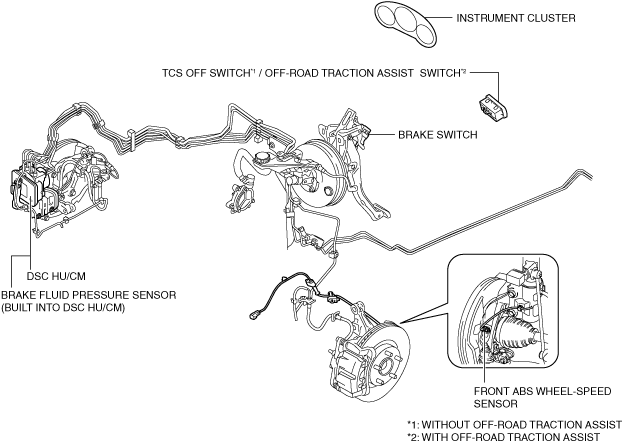 INSTRUMENT CLUSTER

TCS OFF SWITCH$^{*1}$ / OFF-ROAD TRACTION ASSIST SWITCH$^{*2}$

BRAKE SWITCH

DSC HU/CM

BRAKE FLUID PRESSURE SENSOR (BUILT INTO DSC HU/CM)

FRONT ABS WHEEL-SPEED SENSOR

*1: WITHOUT OFF-ROAD TRACTION ASSIST
*2: WITH OFF-ROAD TRACTION ASSIST