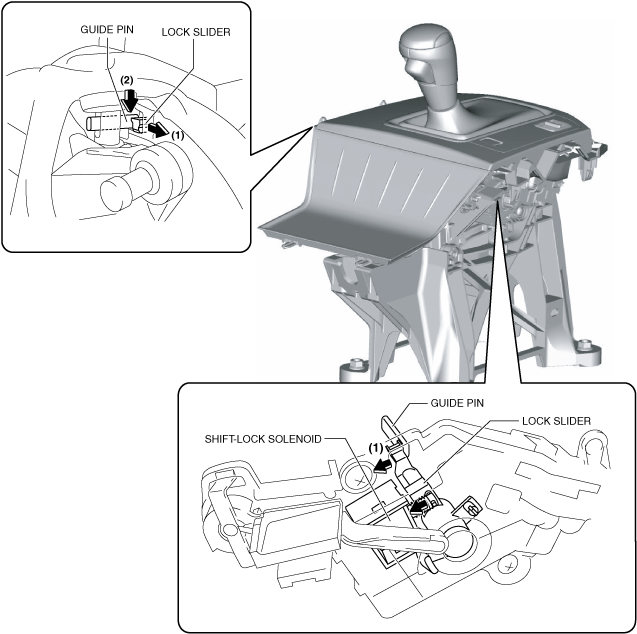 GUIDE PIN
LOCK SLIDER
(2)
(1)

GUIDE PIN
LOCK SLIDER
SHIFT-LOCK SOLENOID
(1)