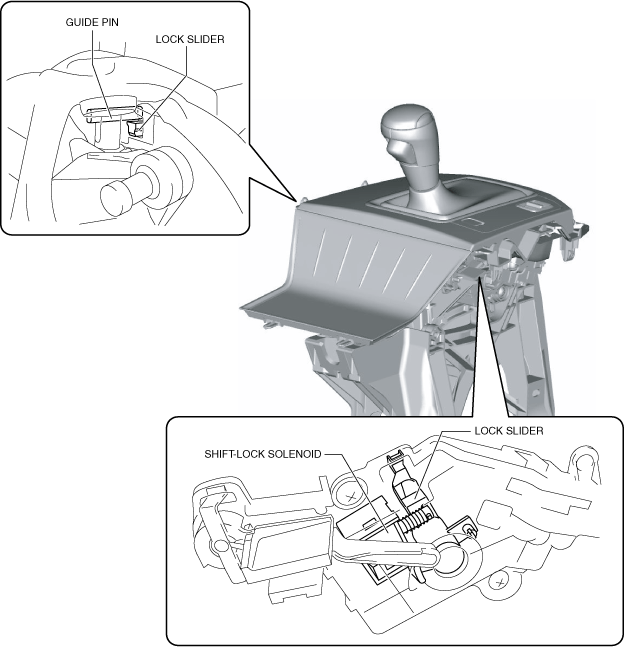 GUIDE PIN
LOCK SLIDER
LOCK SLIDER
SHIFT-LOCK SOLENOID