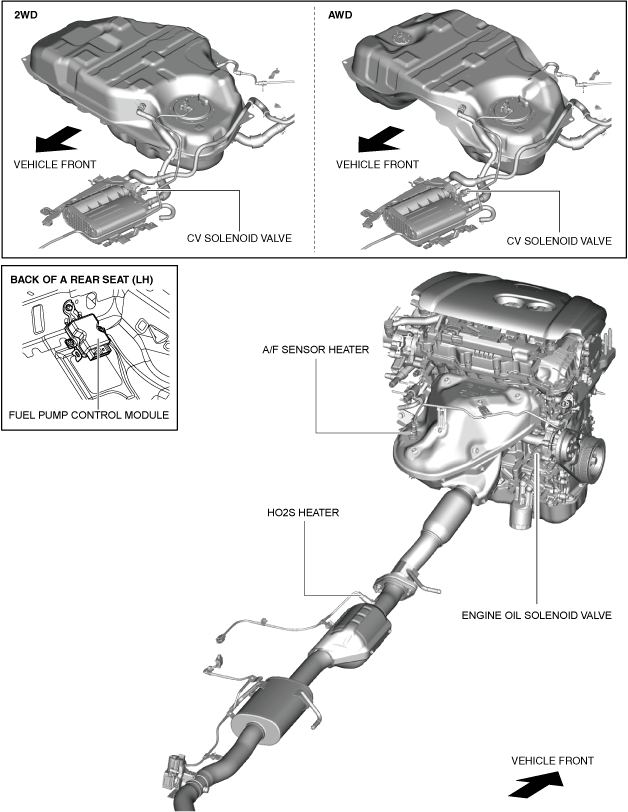 2WD

VEHICLE FRONT

CV SOLENOID VALVE

AWD

VEHICLE FRONT

CV SOLENOID VALVE

BACK OF A REAR SEAT (LH)

FUEL PUMP CONTROL MODULE

A/F SENSOR HEATER

HO2S HEATER

ENGINE OIL SOLENOID VALVE

VEHICLE FRONT