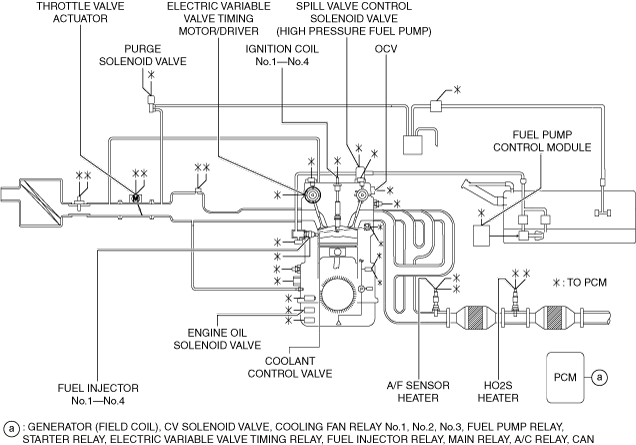 THROTTLE VALVE ACTUATOR

ELECTRIC VARIABLE VALVE TIMING MOTOR/DRIVER

SPILL VALVE CONTROL SOLENOID VALVE (HIGH PRESSURE FUEL PUMP)

PURGE SOLENOID VALVE

IGNITION COIL No.1—No.4

OCV

FUEL PUMP CONTROL MODULE

M

P

✳ : TO PCM

ENGINE OIL SOLENOID VALVE

COOLANT CONTROL VALVE

FUEL INJECTOR No.1—No.4

A/F SENSOR HEATER

HO2S HEATER

PCM

a

a : GENERATOR (FIELD COIL), CV SOLENOID VALVE, COOLING FAN RELAY No.1, No.2, No.3, FUEL PUMP RELAY, STARTER RELAY, ELECTRIC VARIABLE VALVE TIMING RELAY, FUEL INJECTOR RELAY, MAIN RELAY, A/C RELAY, CAN