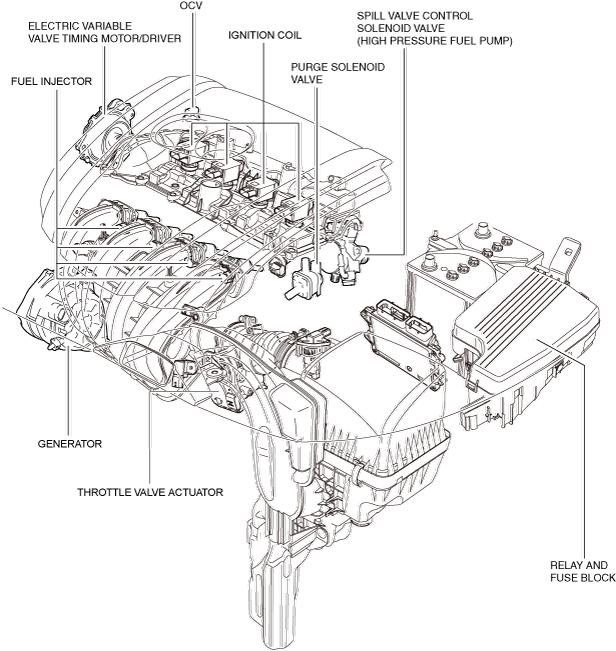 OCV

ELECTRIC VARIABLE VALVE TIMING MOTOR/DRIVER

IGNITION COIL

SPILL VALVE CONTROL SOLENOID VALVE (HIGH PRESSURE FUEL PUMP)

PURGE SOLENOID VALVE

FUEL INJECTOR

GENERATOR

THROTTLE VALVE ACTUATOR

RELAY AND FUSE BLOCK