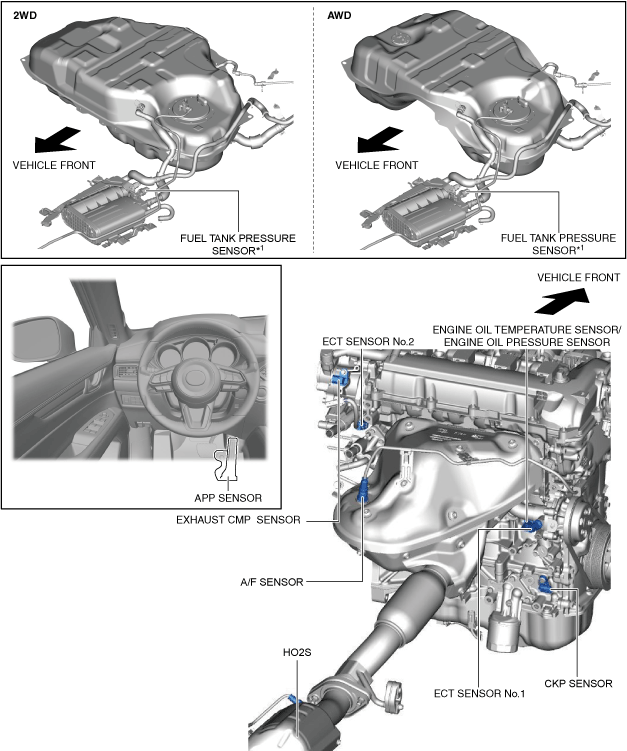 2WD

VEHICLE FRONT

FUEL TANK PRESSURE SENSOR$^{*1}$

AWD

VEHICLE FRONT

FUEL TANK PRESSURE SENSOR$^{*1}$

APP SENSOR

VEHICLE FRONT

ENGINE OIL TEMPERATURE SENSOR/ ENGINE OIL PRESSURE SENSOR

ECT SENSOR No.2

EXHAUST CMP SENSOR

A/F SENSOR

HO2S

ECT SENSOR No.1

CKP SENSOR