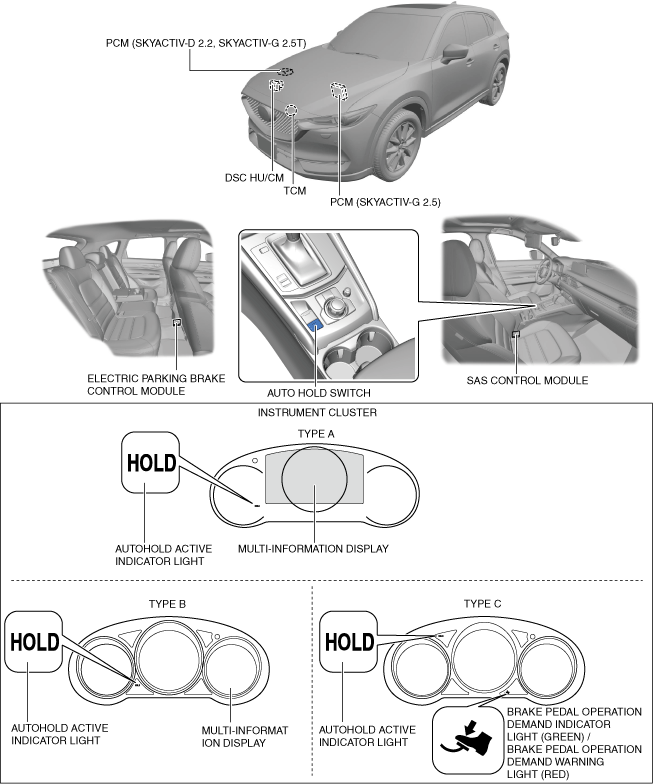 PCM (SKYACTIV-D 2.2, SKYACTIV-G 2.5T)

DSC HU/CM

TCM

PCM (SKYACTIV-G 2.5)

ELECTRIC PARKING BRAKE CONTROL MODULE

AUTO HOLD SWITCH

SAS CONTROL MODULE

INSTRUMENT CLUSTER

TYPE A

HOLD

AUTOHOLD ACTIVE INDICATOR LIGHT

MULTI-INFORMATION DISPLAY

TYPE B

HOLD

AUTOHOLD ACTIVE INDICATOR LIGHT

MULTI-INFORMAT ION DISPLAY

TYPE C

HOLD

AUTOHOLD ACTIVE INDICATOR LIGHT

BRAKE PEDAL OPERATION DEMAND INDICATOR LIGHT (GREEN) / BRAKE PEDAL OPERATION DEMAND WARNING LIGHT (RED)