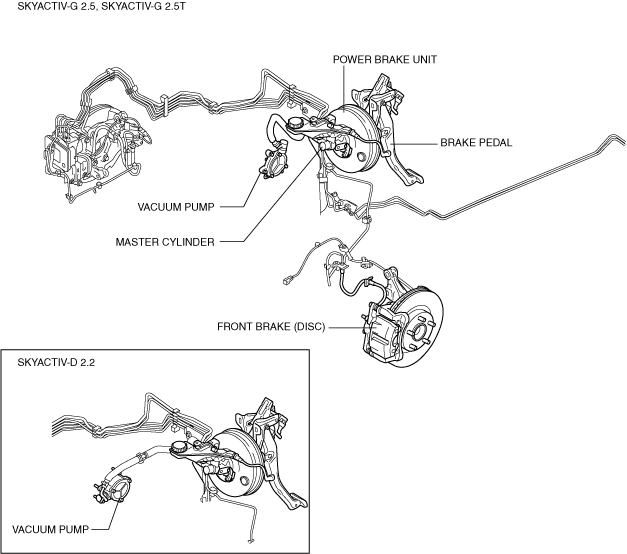 SKYACTIV-G 2.5, SKYACTIV-G 2.5T

POWER BRAKE UNIT

BRAKE PEDAL

VACUUM PUMP

MASTER CYLINDER

FRONT BRAKE (DISC)

SKYACTIV-D 2.2

VACUUM PUMP