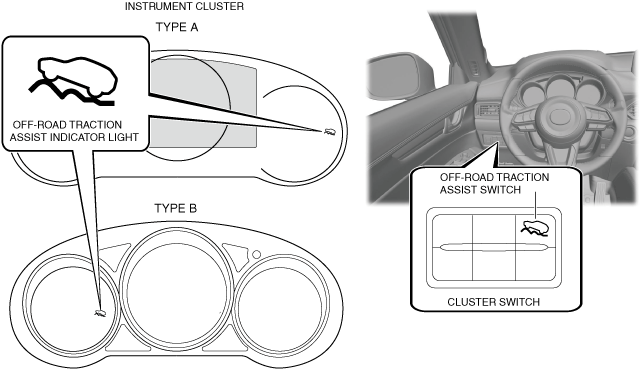 INSTRUMENT CLUSTER

TYPE A

OFF-ROAD TRACTION ASSIST INDICATOR LIGHT

TYPE B

OFF-ROAD TRACTION ASSIST SWITCH

CLUSTER SWITCH