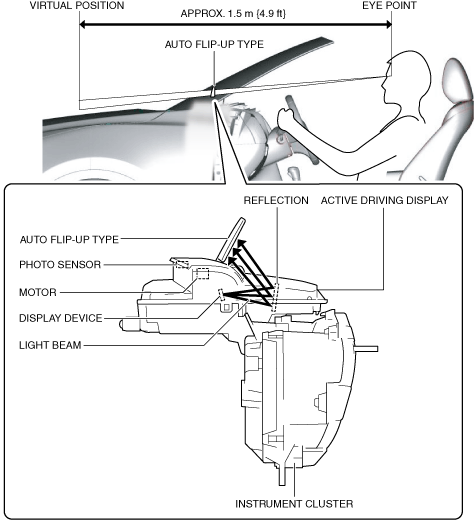 VIRTUAL POSITION
APPROX. 1.5 m {4.9 ft}
EYE POINT
AUTO FLIP-UP TYPE
REFLECTION
ACTIVE DRIVING DISPLAY
AUTO FLIP-UP TYPE
PHOTO SENSOR
MOTOR
DISPLAY DEVICE
LIGHT BEAM
INSTRUMENT CLUSTER