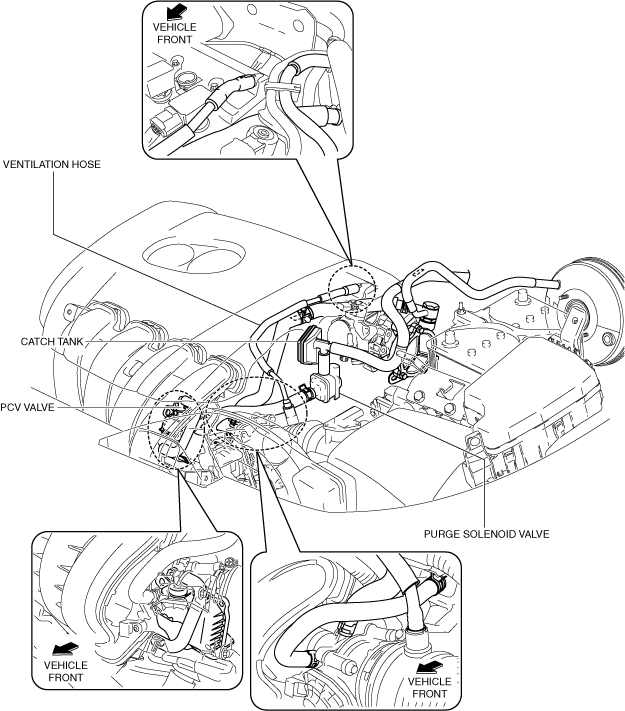 VEHICLE FRONT

VENTILATION HOSE

CATCH TANK

PCV VALVE

PURGE SOLENOID VALVE

VEHICLE FRONT

VEHICLE FRONT