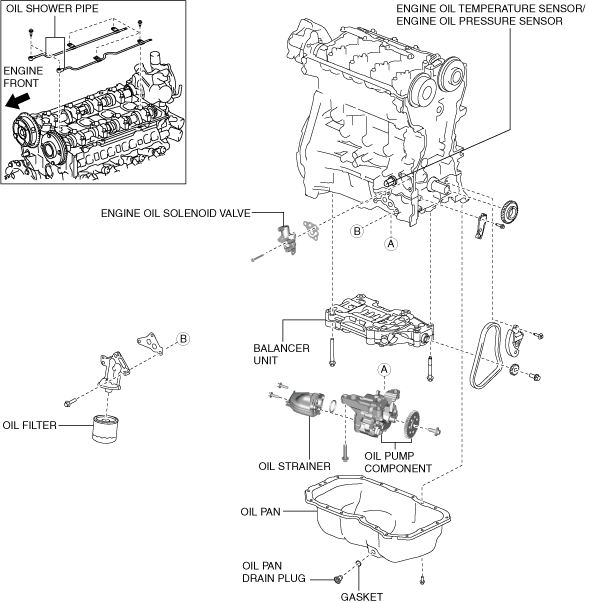 OIL SHOWER PIPE

ENGINE FRONT

ENGINE OIL TEMPERATURE SENSOR/ ENGINE OIL PRESSURE SENSOR

ENGINE OIL SOLENOID VALVE

B

A

BALANCER UNIT

B

A

OIL FILTER

OIL STRAINER

OIL PUMP COMPONENT

OIL PAN

OIL PAN DRAIN PLUG

GASKET