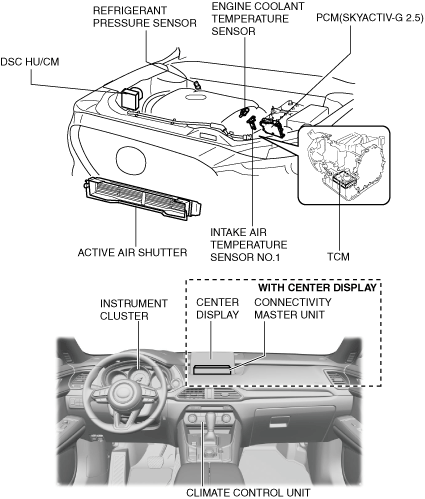 REFRIGERANT PRESSURE SENSOR

ENGINE COOLANT TEMPERATURE SENSOR

PCM(SKYACTIV-G 2.5)

DSC HU/CM

ACTIVE AIR SHUTTER

INTAKE AIR TEMPERATURE SENSOR NO.1

TCM

WITH CENTER DISPLAY

INSTRUMENT CLUSTER

CENTER DISPLAY

CONNECTIVITY MASTER UNIT

CLIMATE CONTROL UNIT