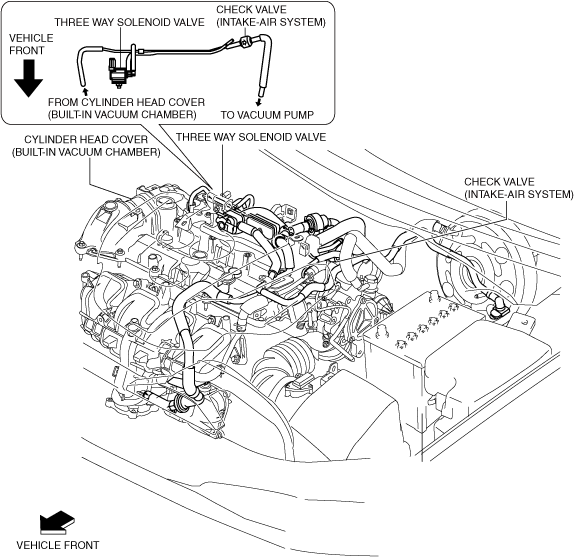 CHECK VALVE
(INTAKE-AIR SYSTEM)

THREE WAY SOLENOID VALVE

VEHICLE
FRONT

FROM CYLINDER HEAD COVER
(BUILT-IN VACUUM CHAMBER)

TO VACUUM PUMP

CYLINDER HEAD COVER
(BUILT-IN VACUUM CHAMBER)

THREE WAY SOLENOID VALVE

CHECK VALVE
(INTAKE-AIR SYSTEM)

VEHICLE FRONT