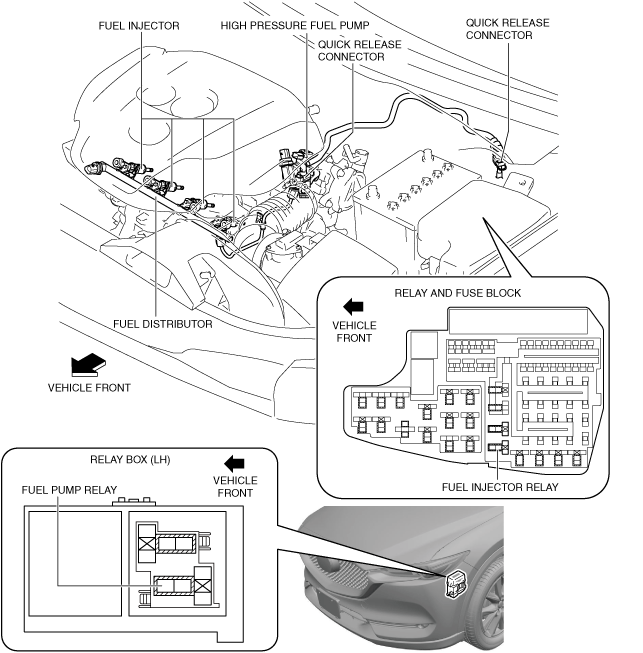 FUEL INJECTOR

HIGH PRESSURE FUEL PUMP

QUICK RELEASE CONNECTOR

QUICK RELEASE CONNECTOR

FUEL DISTRIBUTOR

VEHICLE FRONT

RELAY AND FUSE BLOCK

VEHICLE FRONT

FUEL INJECTOR RELAY

RELAY BOX (LH)

VEHICLE FRONT

FUEL PUMP RELAY