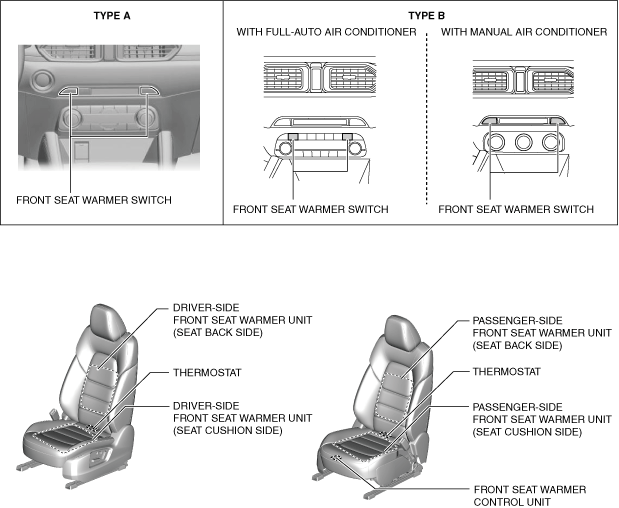 TYPE A

FRONT SEAT WARMER SWITCH

TYPE B

WITH FULL-AUTO AIR CONDITIONER

FRONT SEAT WARMER SWITCH

WITH MANUAL AIR CONDITIONER

FRONT SEAT WARMER SWITCH

DRIVER-SIDE FRONT SEAT WARMER UNIT (SEAT BACK SIDE)

THERMOSTAT

DRIVER-SIDE FRONT SEAT WARMER UNIT (SEAT CUSHION SIDE)

PASSENGER-SIDE FRONT SEAT WARMER UNIT (SEAT BACK SIDE)

THERMOSTAT

PASSENGER-SIDE FRONT SEAT WARMER UNIT (SEAT CUSHION SIDE)

FRONT SEAT WARMER CONTROL UNIT