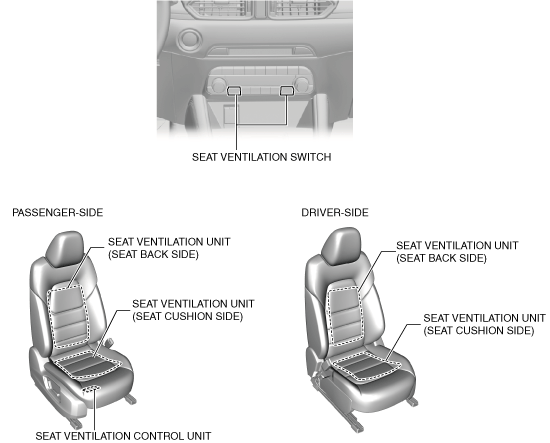 SEAT VENTILATION SWITCH

PASSENGER-SIDE

SEAT VENTILATION UNIT (SEAT BACK SIDE)

SEAT VENTILATION UNIT (SEAT CUSHION SIDE)

SEAT VENTILATION CONTROL UNIT

DRIVER-SIDE

SEAT VENTILATION UNIT (SEAT BACK SIDE)

SEAT VENTILATION UNIT (SEAT CUSHION SIDE)