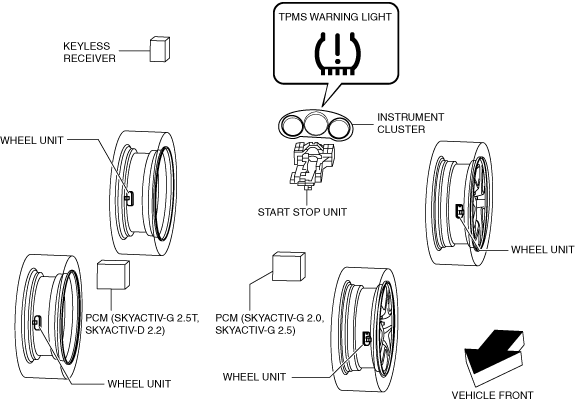 TPMS WARNING LIGHT

KEYLESS RECEIVER

INSTRUMENT CLUSTER

WHEEL UNIT

START STOP UNIT

WHEEL UNIT

PCM (SKYACTIV-G 2.5T, SKYACTIV-D 2.2)

PCM (SKYACTIV-G 2.0, SKYACTIV-G 2.5)

WHEEL UNIT

WHEEL UNIT

VEHICLE FRONT