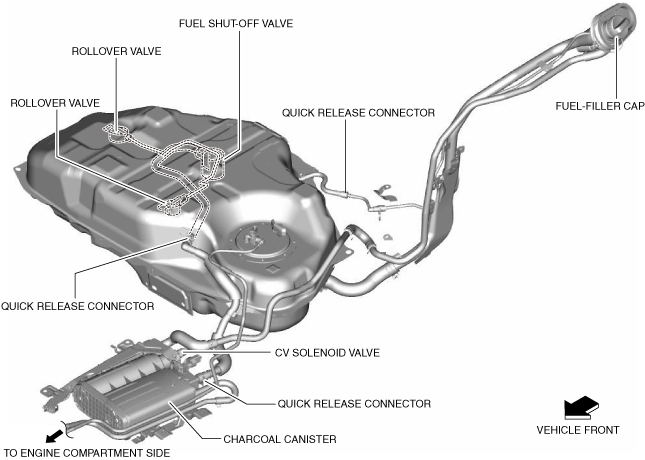 FUEL SHUT-OFF VALVE

ROLLOVER VALVE

ROLLOVER VALVE

QUICK RELEASE CONNECTOR

FUEL-FILLER CAP

QUICK RELEASE CONNECTOR

CV SOLENOID VALVE

QUICK RELEASE CONNECTOR

CHARCOAL CANISTER

VEHICLE FRONT

TO ENGINE COMPARTMENT SIDE