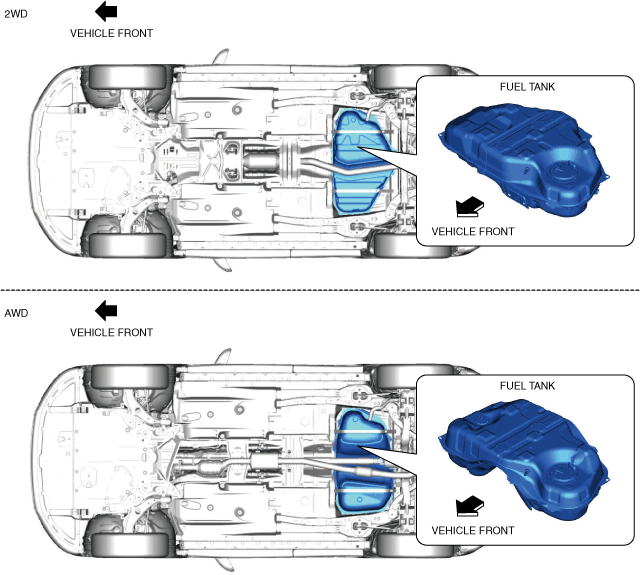 2WD

VEHICLE FRONT

FUEL TANK

VEHICLE FRONT

AWD

VEHICLE FRONT

FUEL TANK

VEHICLE FRONT