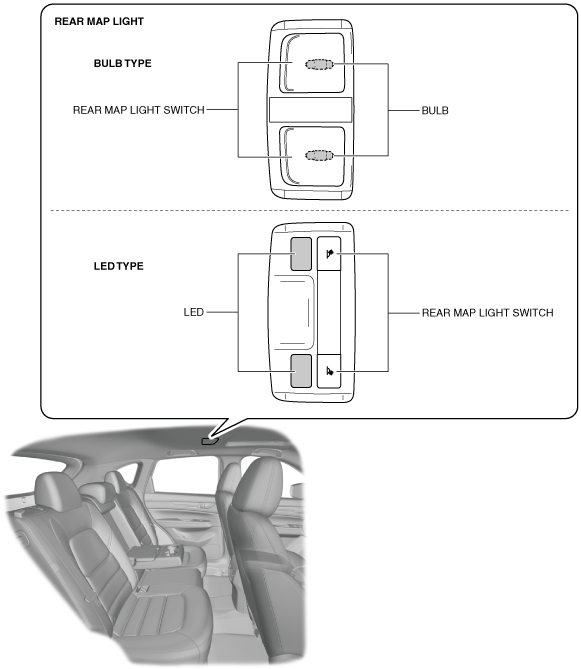 REAR MAP LIGHT

BULB TYPE

REAR MAP LIGHT SWITCH

BULB

LED TYPE

LED

REAR MAP LIGHT SWITCH