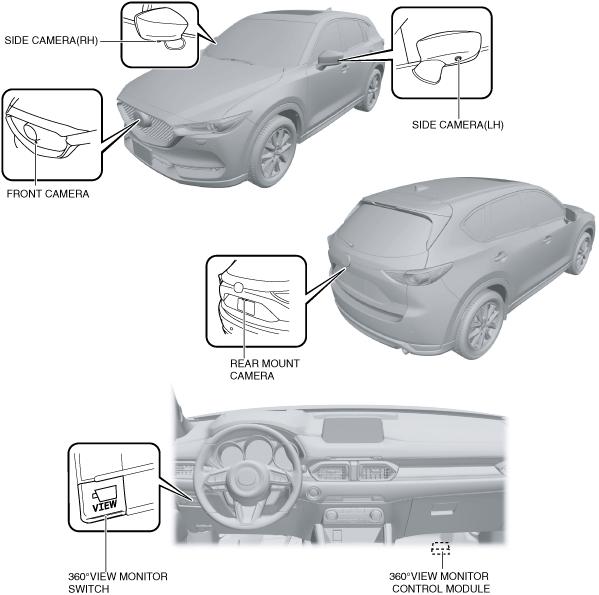 SIDE CAMERA(RH)

SIDE CAMERA(LH)

FRONT CAMERA

REAR MOUNT CAMERA

VIEW

360°VIEW MONITOR SWITCH

360°VIEW MONITOR CONTROL MODULE