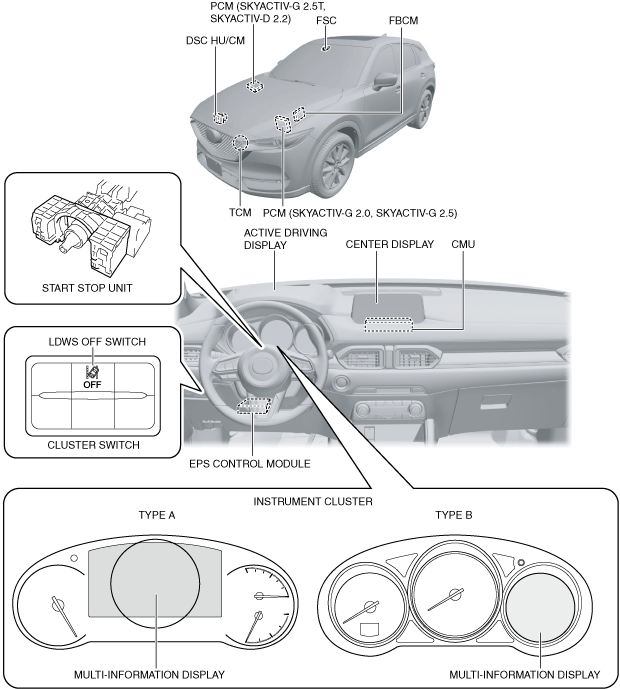 PCM (SKYACTIV-G 2.5T, SKYACTIV-D 2.2)

FSC

FBCM

DSC HU/CM

TCM

PCM (SKYACTIV-G 2.0, SKYACTIV-G 2.5)

ACTIVE DRIVING DISPLAY

CENTER DISPLAY

CMU

START STOP UNIT

LDWS OFF SWITCH

OFF

CLUSTER SWITCH

EPS CONTROL MODULE

INSTRUMENT CLUSTER

TYPE A

TYPE B

MULTI-INFORMATION DISPLAY

MULTI-INFORMATION DISPLAY