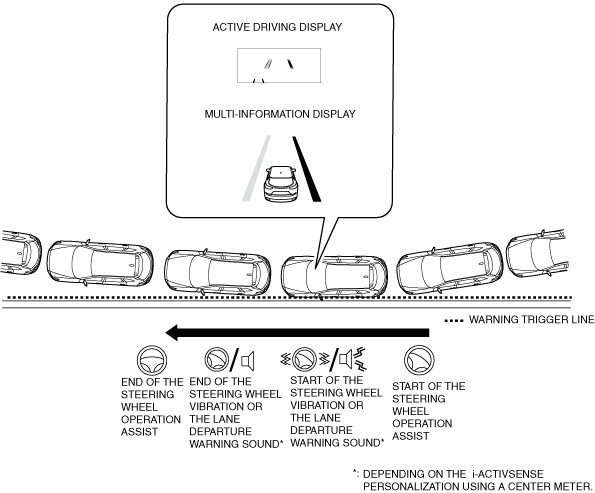 ACTIVE DRIVING DISPLAY

MULTI-INFORMATION DISPLAY

WARNING TRIGGER LINE

END OF THE STEERING WHEEL OPERATION ASSIST

END OF THE STEERING WHEEL VIBRATION OR THE LANE DEPARTURE WARNING SOUND*

START OF THE STEERING WHEEL VIBRATION OR THE LANE DEPARTURE WARNING SOUND*

START OF THE STEERING WHEEL OPERATION ASSIST

*: DEPENDING ON THE i-ACTIVSENSE PERSONALIZATION USING A CENTER METER.