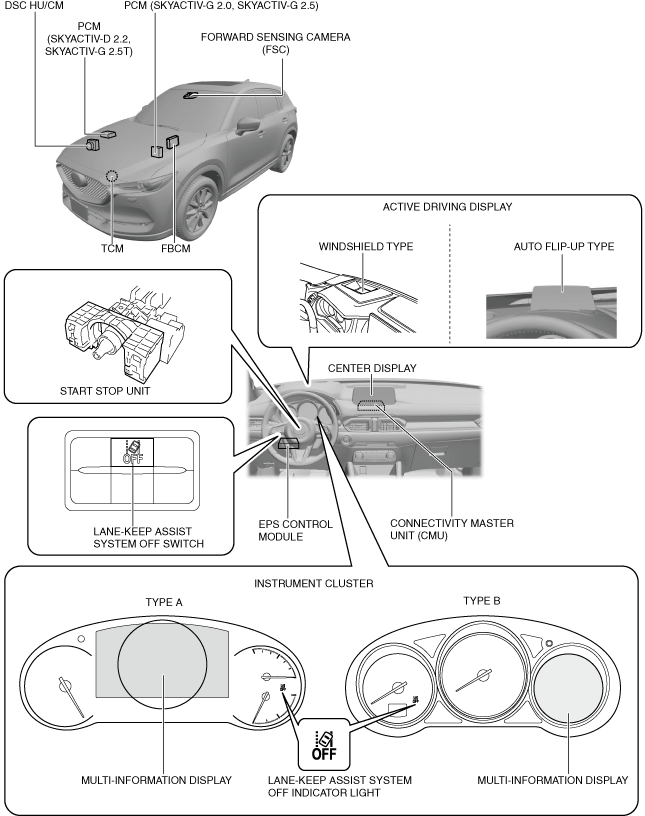 DSC HU/CM

PCM (SKYACTIV-D 2.2, SKYACTIV-G 2.5T)

PCM (SKYACTIV-G 2.0, SKYACTIV-G 2.5)

FORWARD SENSING CAMERA (FSC)

TCM

FBCM

ACTIVE DRIVING DISPLAY

WINDSHIELD TYPE

AUTO FLIP-UP TYPE

START STOP UNIT

CENTER DISPLAY

OFF

LANE-KEEP ASSIST SYSTEM OFF SWITCH

EPS CONTROL MODULE

CONNECTIVITY MASTER UNIT (CMU)

INSTRUMENT CLUSTER

TYPE A

TYPE B

OFF

MULTI-INFORMATION DISPLAY

LANE-KEEP ASSIST SYSTEM OFF INDICATOR LIGHT

MULTI-INFORMATION DISPLAY