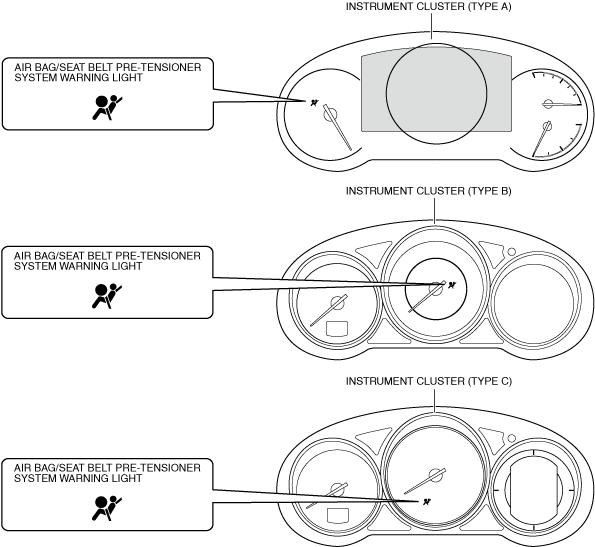 INSTRUMENT CLUSTER (TYPE A)

AIR BAG/SEAT BELT PRE-TENSIONER SYSTEM WARNING LIGHT

INSTRUMENT CLUSTER (TYPE B)

AIR BAG/SEAT BELT PRE-TENSIONER SYSTEM WARNING LIGHT

INSTRUMENT CLUSTER (TYPE C)

AIR BAG/SEAT BELT PRE-TENSIONER SYSTEM WARNING LIGHT