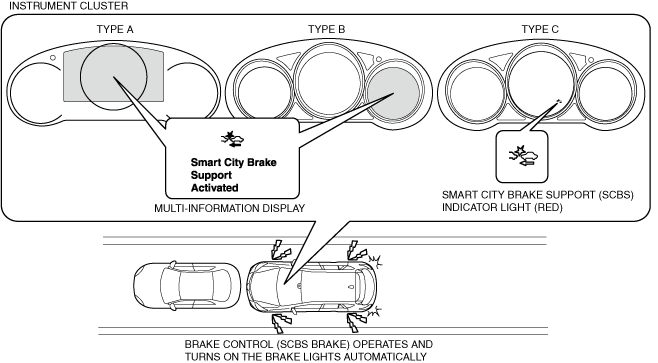 INSTRUMENT CLUSTER

TYPE A

TYPE B

TYPE C

Smart City Brake Support Activated

MULTI-INFORMATION DISPLAY

SMART CITY BRAKE SUPPORT (SCBS) INDICATOR LIGHT (RED)

BRAKE CONTROL (SCBS BRAKE) OPERATES AND TURNS ON THE BRAKE LIGHTS AUTOMATICALLY