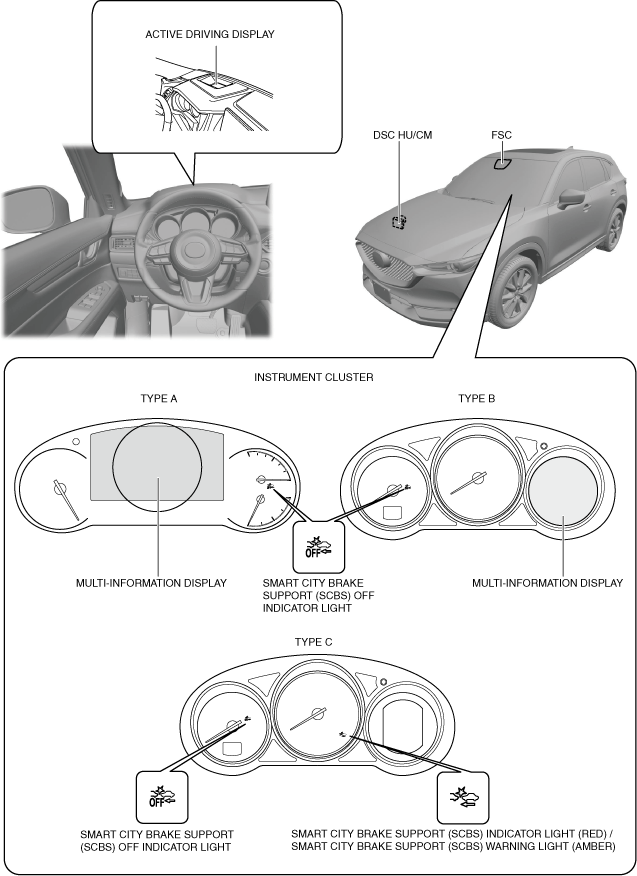 ACTIVE DRIVING DISPLAY

DSC HU/CM

FSC

INSTRUMENT CLUSTER

TYPE A

TYPE B

OFF

MULTI-INFORMATION DISPLAY

SMART CITY BRAKE SUPPORT (SCBS) OFF INDICATOR LIGHT

MULTI-INFORMATION DISPLAY

TYPE C

OFF

SMART CITY BRAKE SUPPORT (SCBS) OFF INDICATOR LIGHT

SMART CITY BRAKE SUPPORT (SCBS) INDICATOR LIGHT (RED) / SMART CITY BRAKE SUPPORT (SCBS) WARNING LIGHT (AMBER)