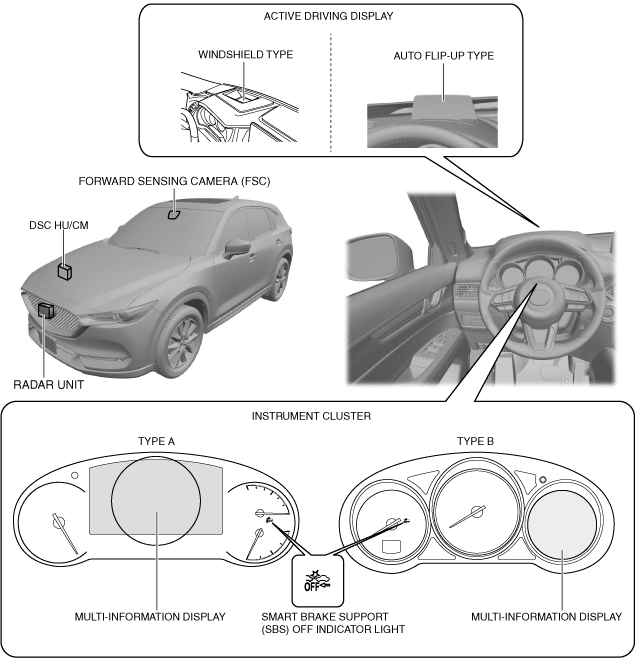 ACTIVE DRIVING DISPLAY

WINDSHIELD TYPE

AUTO FLIP-UP TYPE

FORWARD SENSING CAMERA (FSC)

DSC HU/CM

RADAR UNIT

INSTRUMENT CLUSTER

TYPE A

TYPE B

OFF

MULTI-INFORMATION DISPLAY

SMART BRAKE SUPPORT (SBS) OFF INDICATOR LIGHT

MULTI-INFORMATION DISPLAY