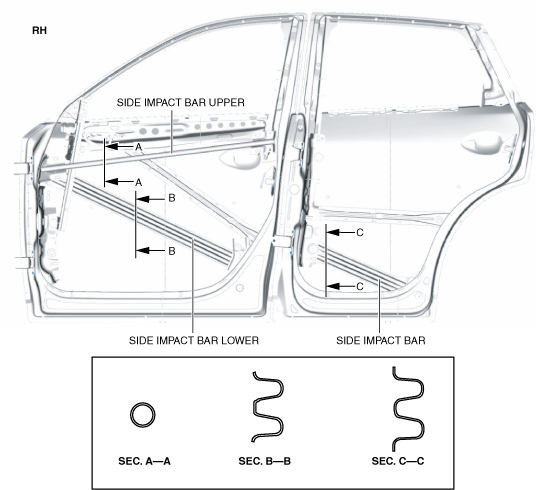 RH

SIDE IMPACT BAR UPPER

A

A

B

B

C

C

SIDE IMPACT BAR LOWER

SIDE IMPACT BAR

SEC. A—A

SEC. B—B

SEC. C—C