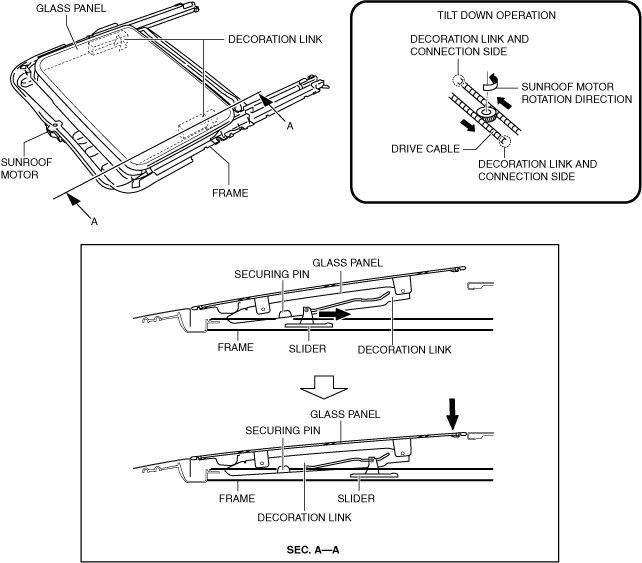 GLASS PANEL

DECORATION LINK

A

SUNROOF MOTOR

FRAME

A

TILT DOWN OPERATION

DECORATION LINK AND CONNECTION SIDE

SUNROOF MOTOR ROTATION DIRECTION

DRIVE CABLE

DECORATION LINK AND CONNECTION SIDE

GLASS PANEL

SECURING PIN

FRAME

SLIDER

DECORATION LINK

GLASS PANEL

SECURING PIN

FRAME

SLIDER

DECORATION LINK

SEC. A—A