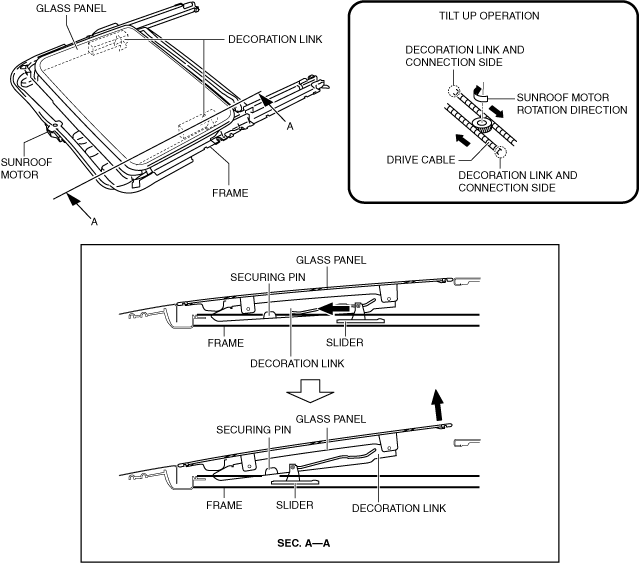 GLASS PANEL

DECORATION LINK

A

SUNROOF MOTOR

FRAME

A

TILT UP OPERATION

DECORATION LINK AND CONNECTION SIDE

SUNROOF MOTOR ROTATION DIRECTION

DRIVE CABLE

DECORATION LINK AND CONNECTION SIDE

GLASS PANEL

SECURING PIN

FRAME

SLIDER

DECORATION LINK

GLASS PANEL

SECURING PIN

FRAME

SLIDER

DECORATION LINK

SEC. A—A